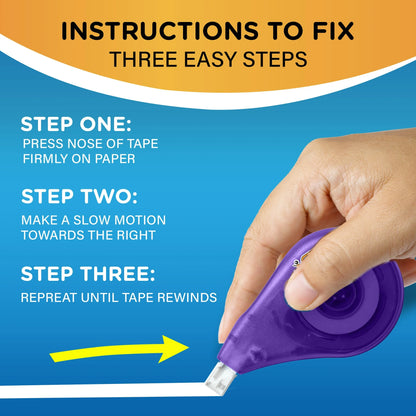 INSTRUCTIONS TO FIX
THREE EASY STEPS

STEP ONE:
PRESS NOSE OF TAPE FIRMLY ON PAPER

STEP TWO:
MAKE A SLOW MOTION TOWARDS THE RIGHT

STEP THREE:
REPREAT UNTIL TAPE REWINDS