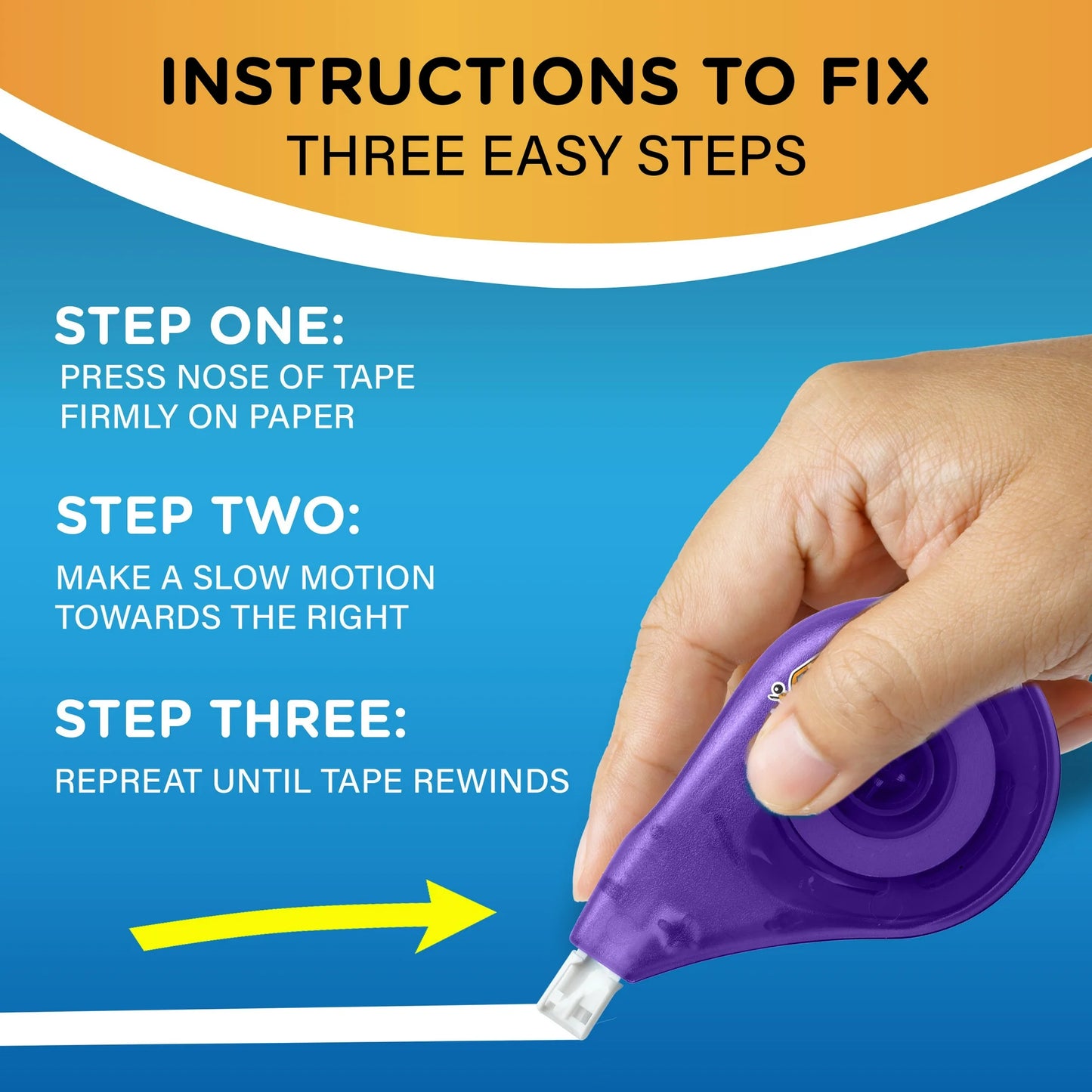 INSTRUCTIONS TO FIX
THREE EASY STEPS

STEP ONE:
PRESS NOSE OF TAPE FIRMLY ON PAPER

STEP TWO:
MAKE A SLOW MOTION TOWARDS THE RIGHT

STEP THREE:
REPREAT UNTIL TAPE REWINDS