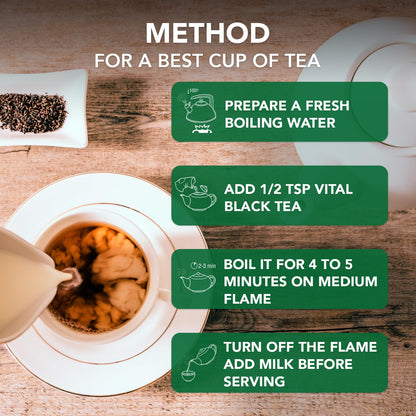 METHOD
FOR A BEST CUP OF TEA

100°

PREPARE A FRESH BOILING WATER

ADD 1/2 TSP VITAL BLACK TEA

2-3 min

BOIL IT FOR 4 TO 5 MINUTES ON MEDIUM FLAME

TURN OFF THE FLAME ADD MILK BEFORE SERVING