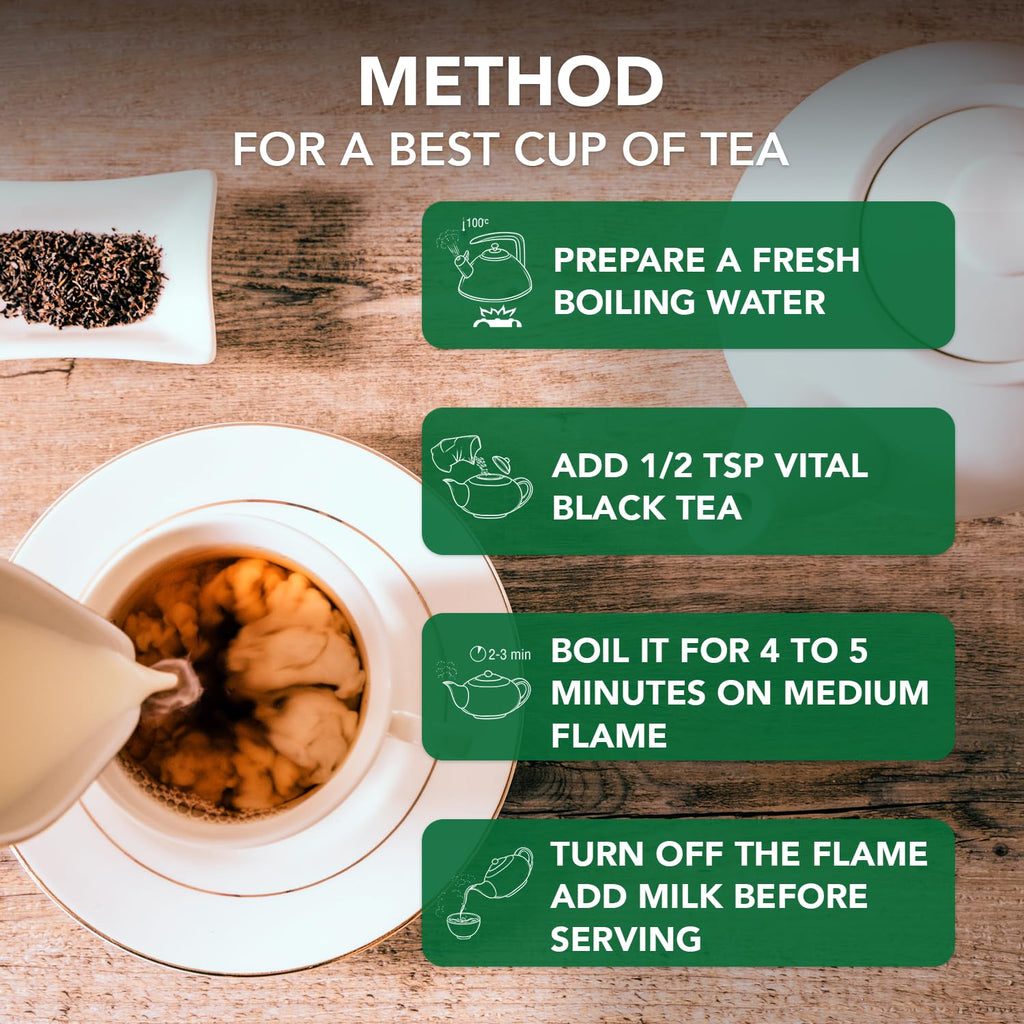 METHOD
FOR A BEST CUP OF TEA

100c

PREPARE A FRESH BOILING WATER

ADD 1/2 TSP VITAL BLACK TEA

2-3 min

BOIL IT FOR 4 TO 5 MINUTES ON MEDIUM FLAME

TURN OFF THE FLAME ADD MILK BEFORE SERVING