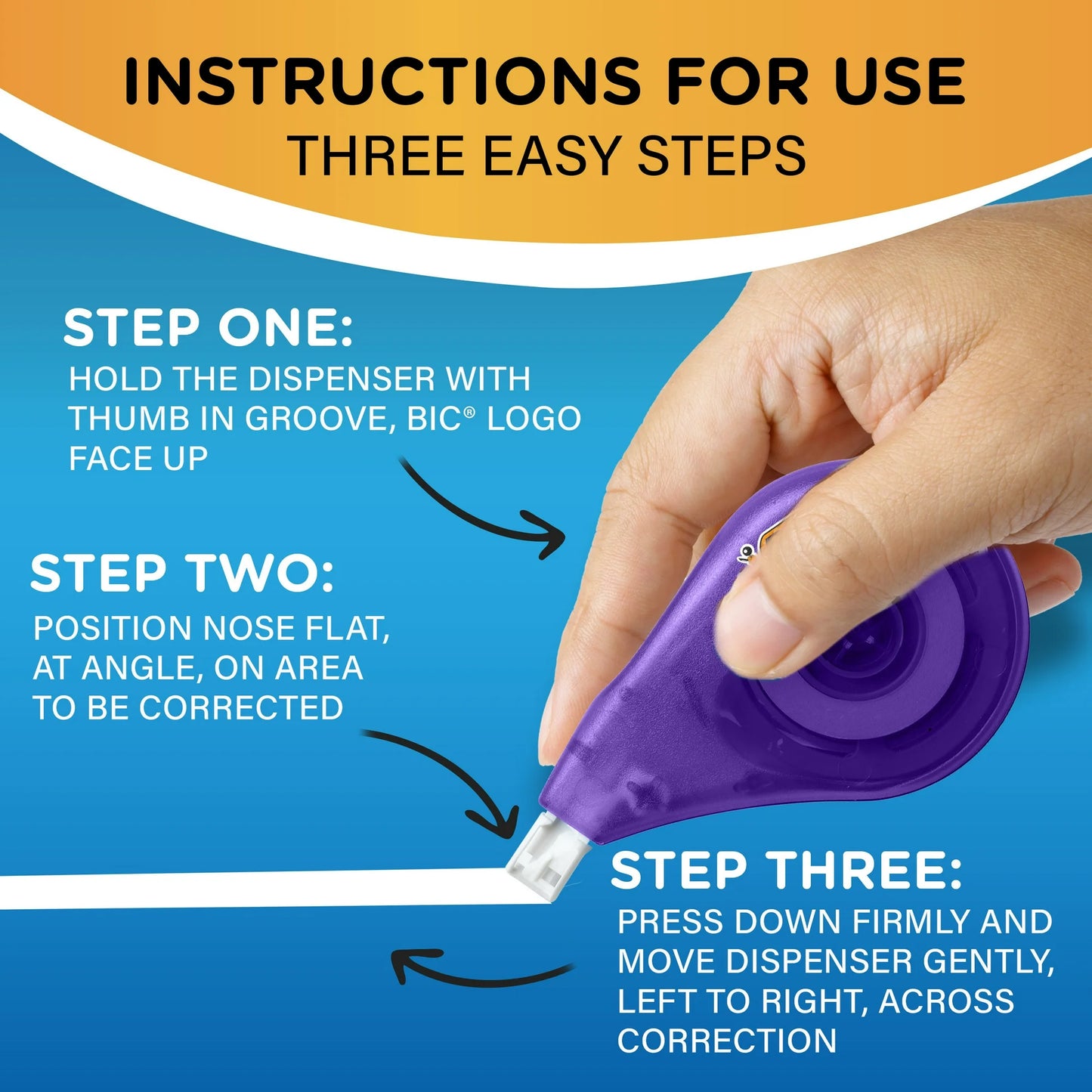 INSTRUCTIONS FOR USE
THREE EASY STEPS

STEP ONE:
HOLD THE DISPENSER WITH THUMB IN GROOVE, BIC® LOGO FACE UP

STEP TWO:
POSITION NOSE FLAT, AT ANGLE, ON AREA TO BE CORRECTED

STEP THREE:
PRESS DOWN FIRMLY AND MOVE DISPENSER GENTLY, LEFT TO RIGHT, ACROSS CORRECTION